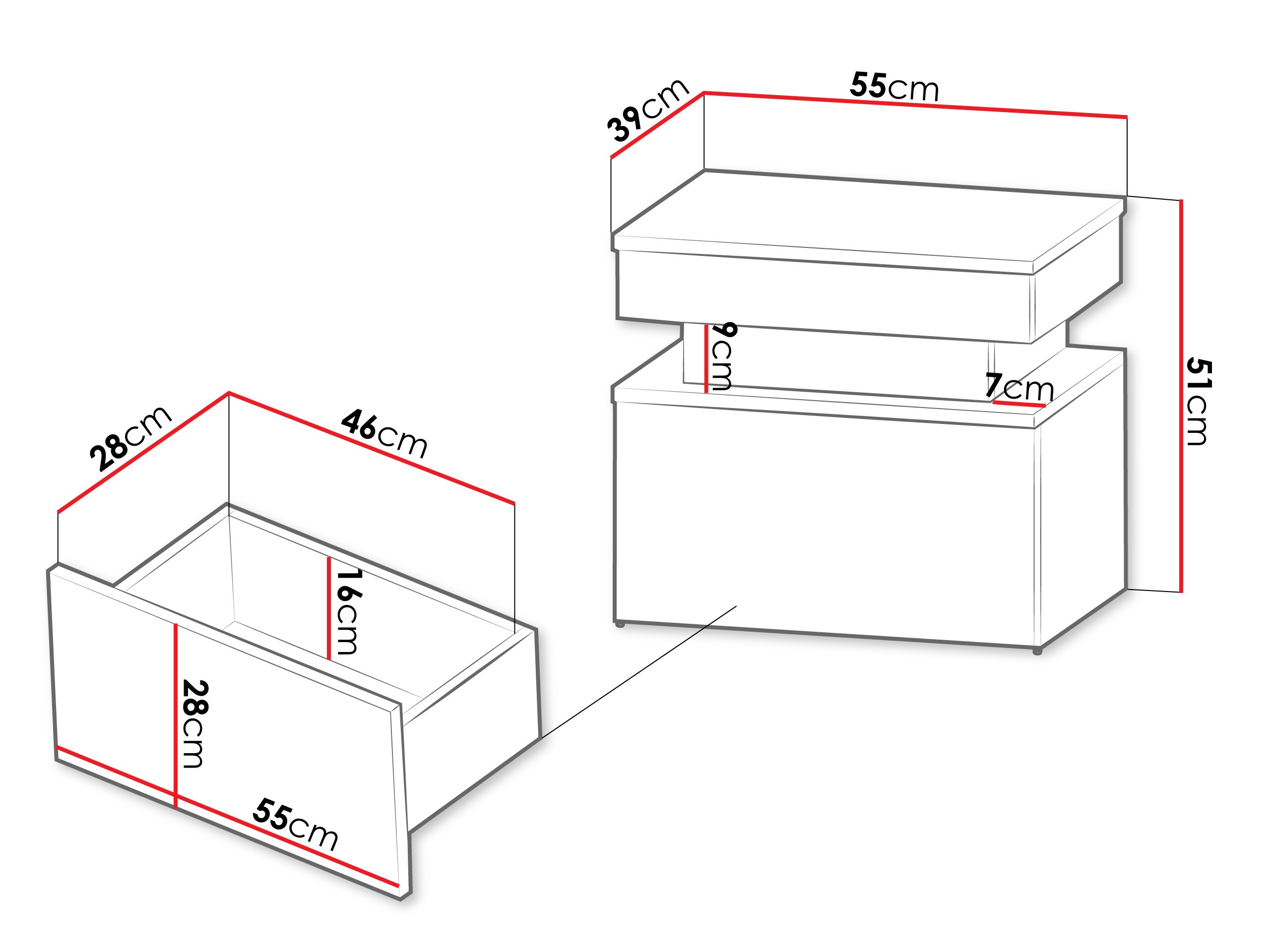 39cm
55cm
9cm
7cm
51cm
28cm
46cm
16cm
28cm
55cm