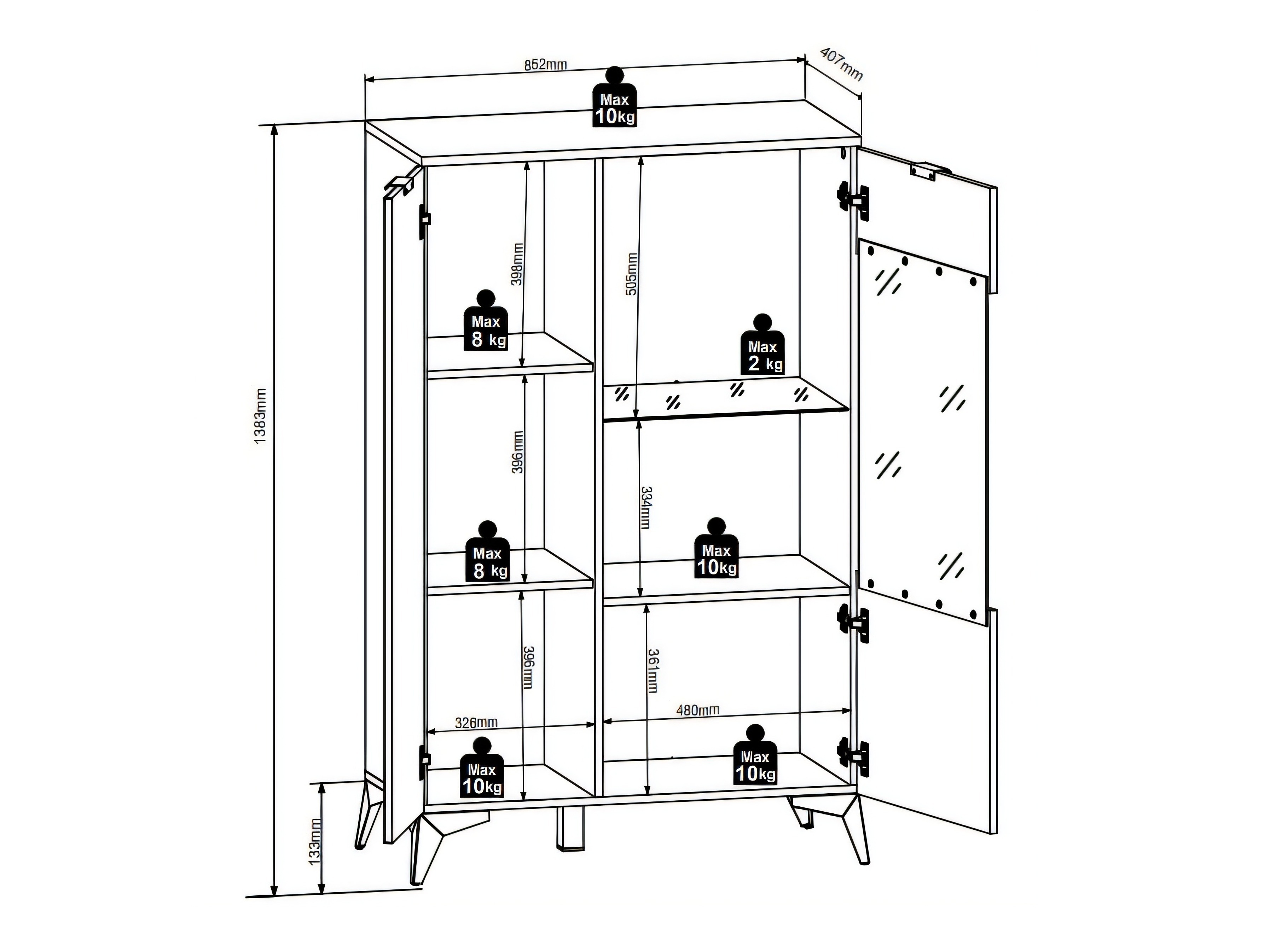 852mm

407mm

Max 10kg

1383mm

398mm

505mm

Max 8 kg

Max 2 kg

396mm

334mm

Max 8 kg

Max 10kg

396mm

361mm

326mm

480mm

Max 10kg

Max 10kg

133mm