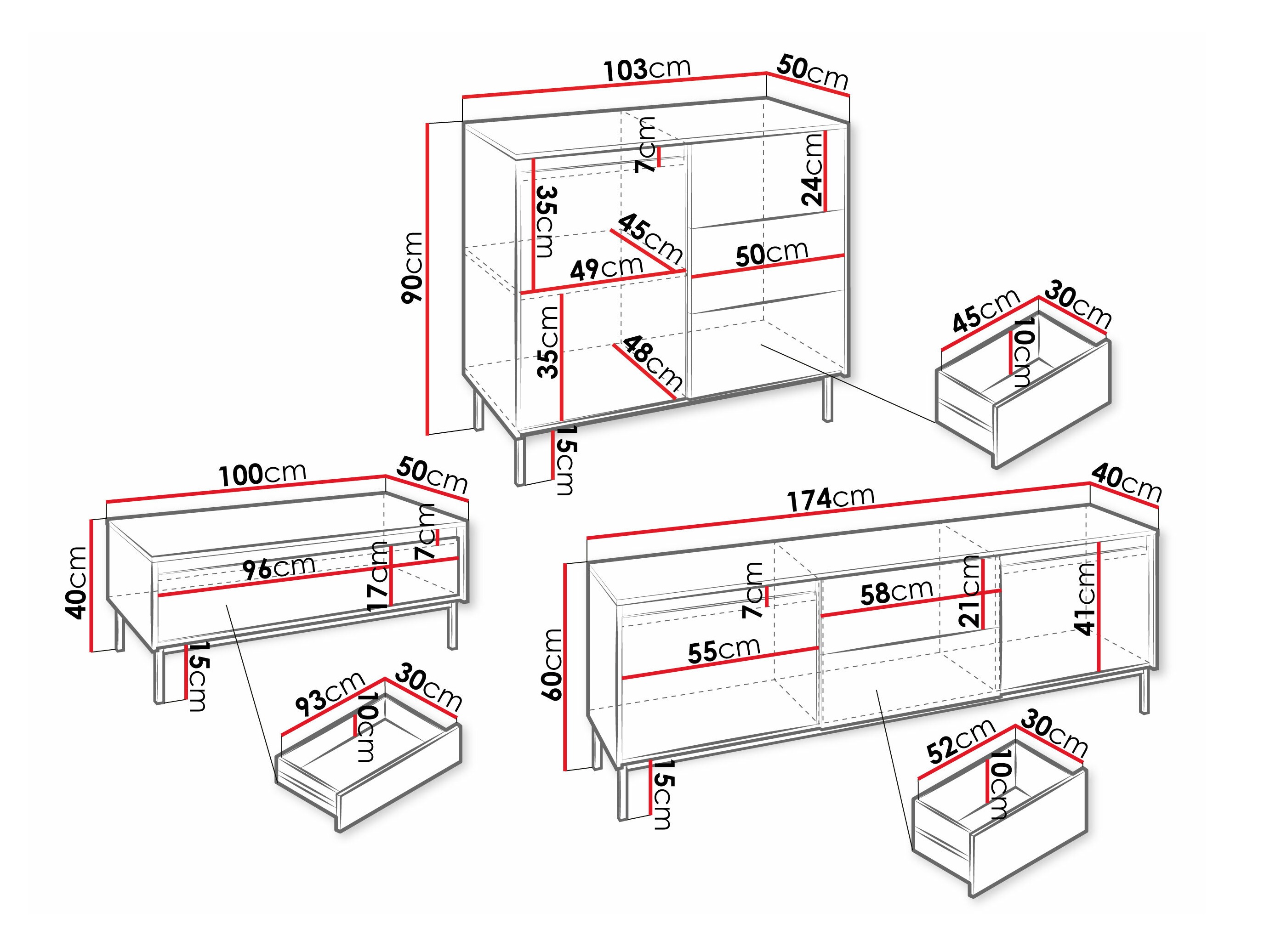 103cm
50cm
90cm
7cm
24cm
35cm
45cm
49cm
50cm
35cm
48cm
15cm
45cm
30cm
10cm
100cm
50cm
40cm
7cm
96cm
17cm
15cm
93cm
30cm
10cm
174cm
40cm
60cm
7cm
58cm
21cm
41cm
55cm
15cm
52cm
30cm
10cm