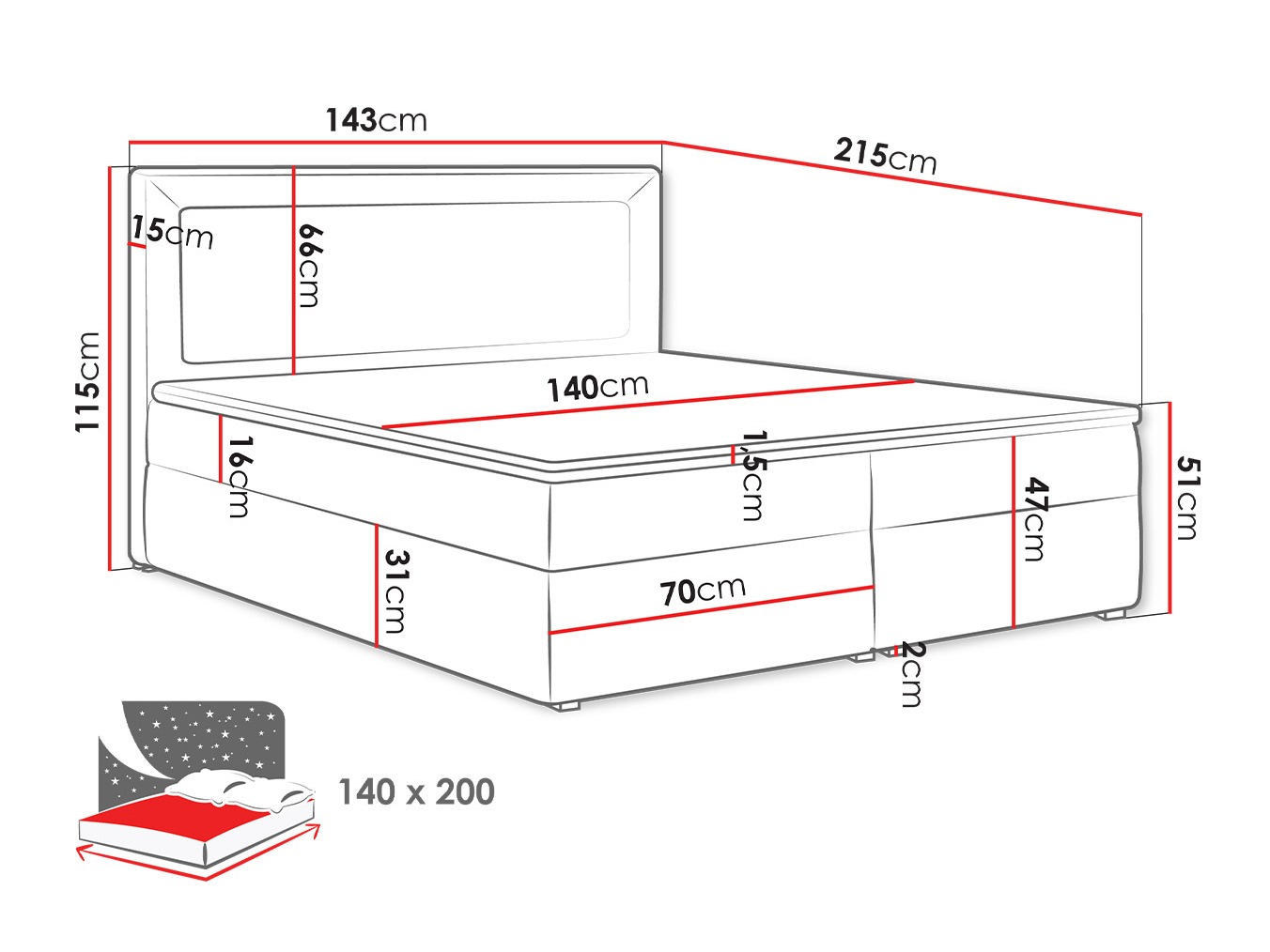 143cm

215cm

15cm

66cm

115cm

140cm

16cm

1,5cm

47cm

51cm

31cm

70cm

2cm

140 x 200