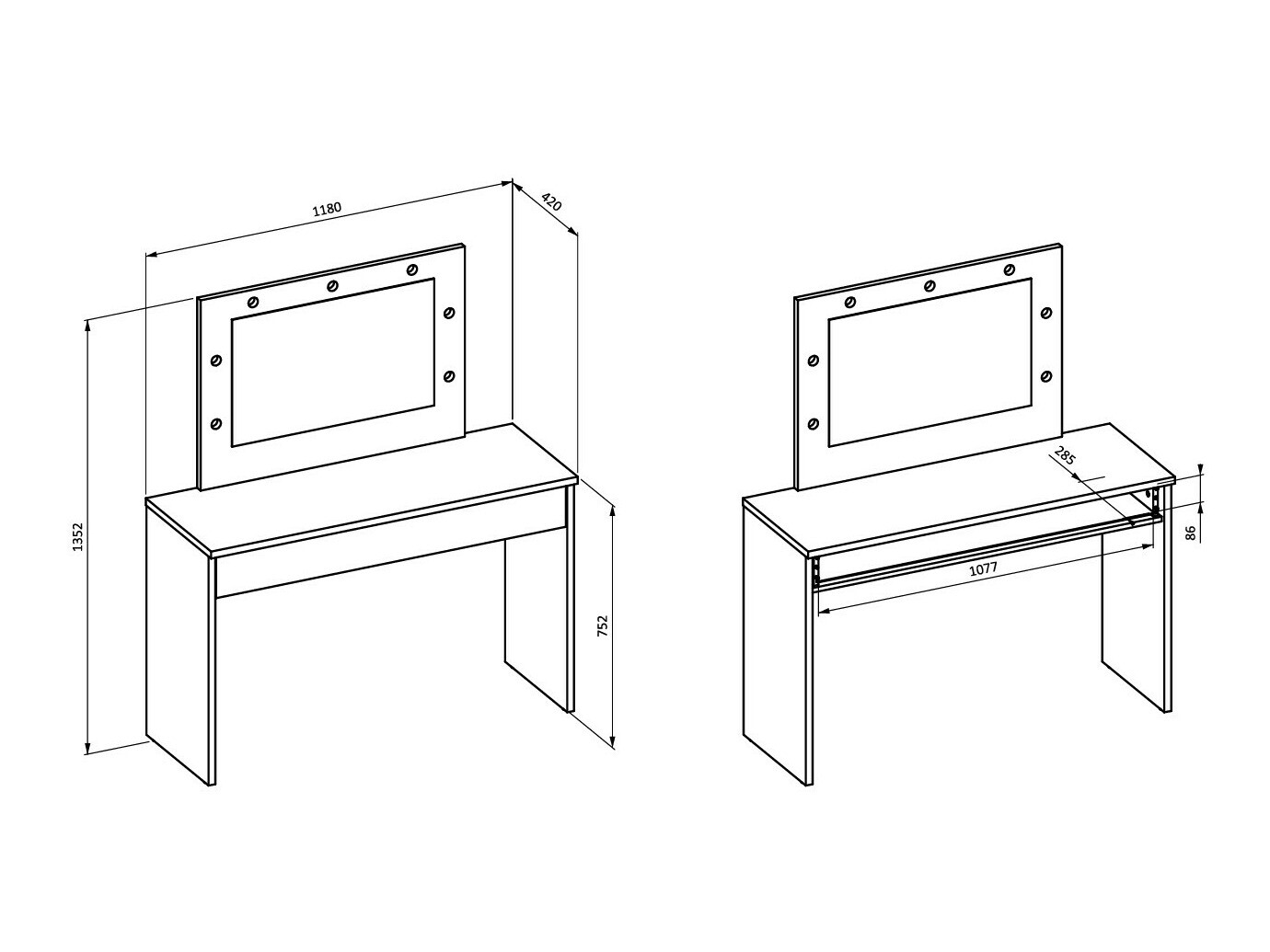 1180
420
1352
752
285
86
1077