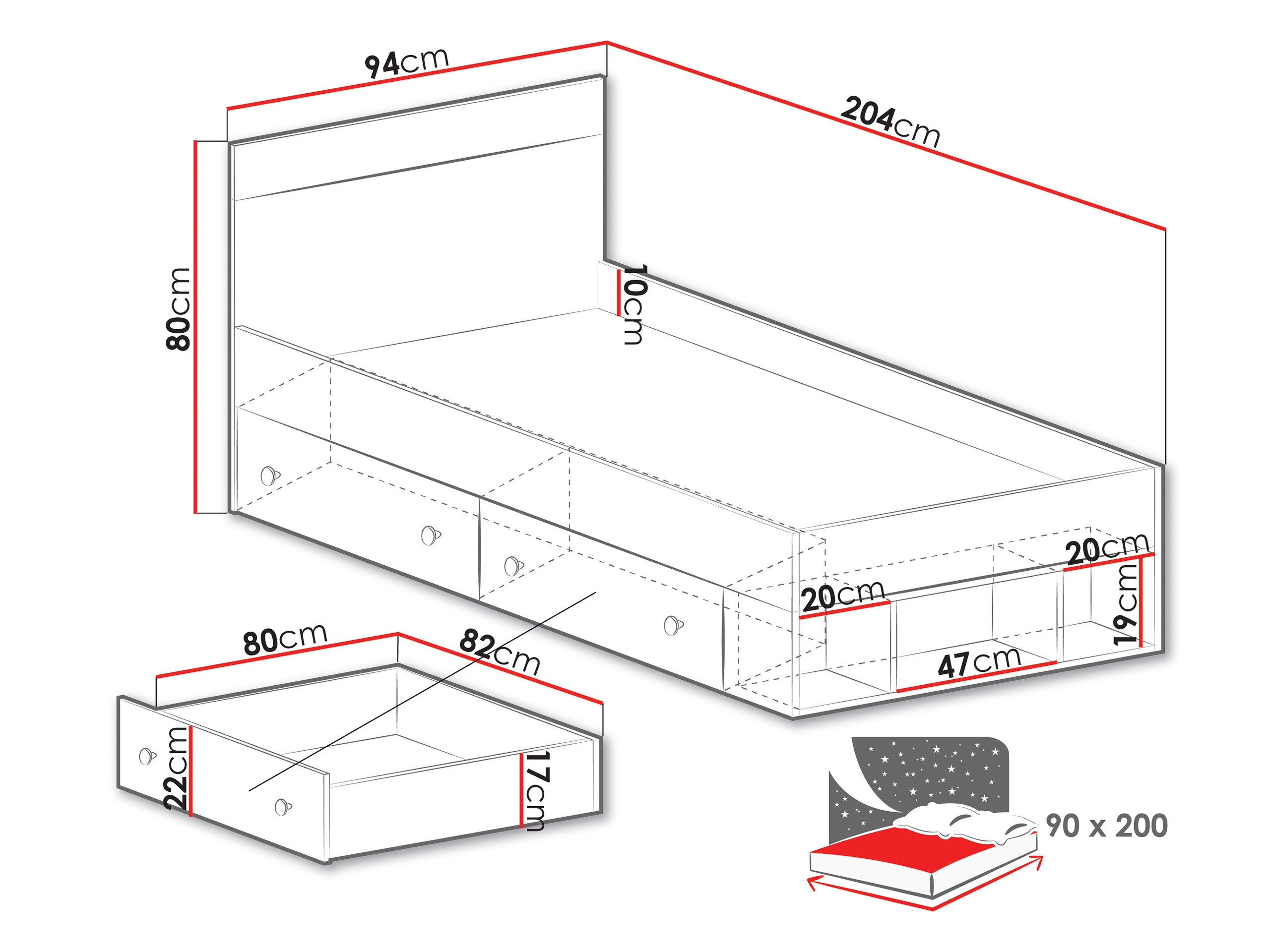 94cm
204cm
80cm
10cm
20cm
20cm
19cm
47cm
80cm
82cm
22cm
17cm
90 x 200