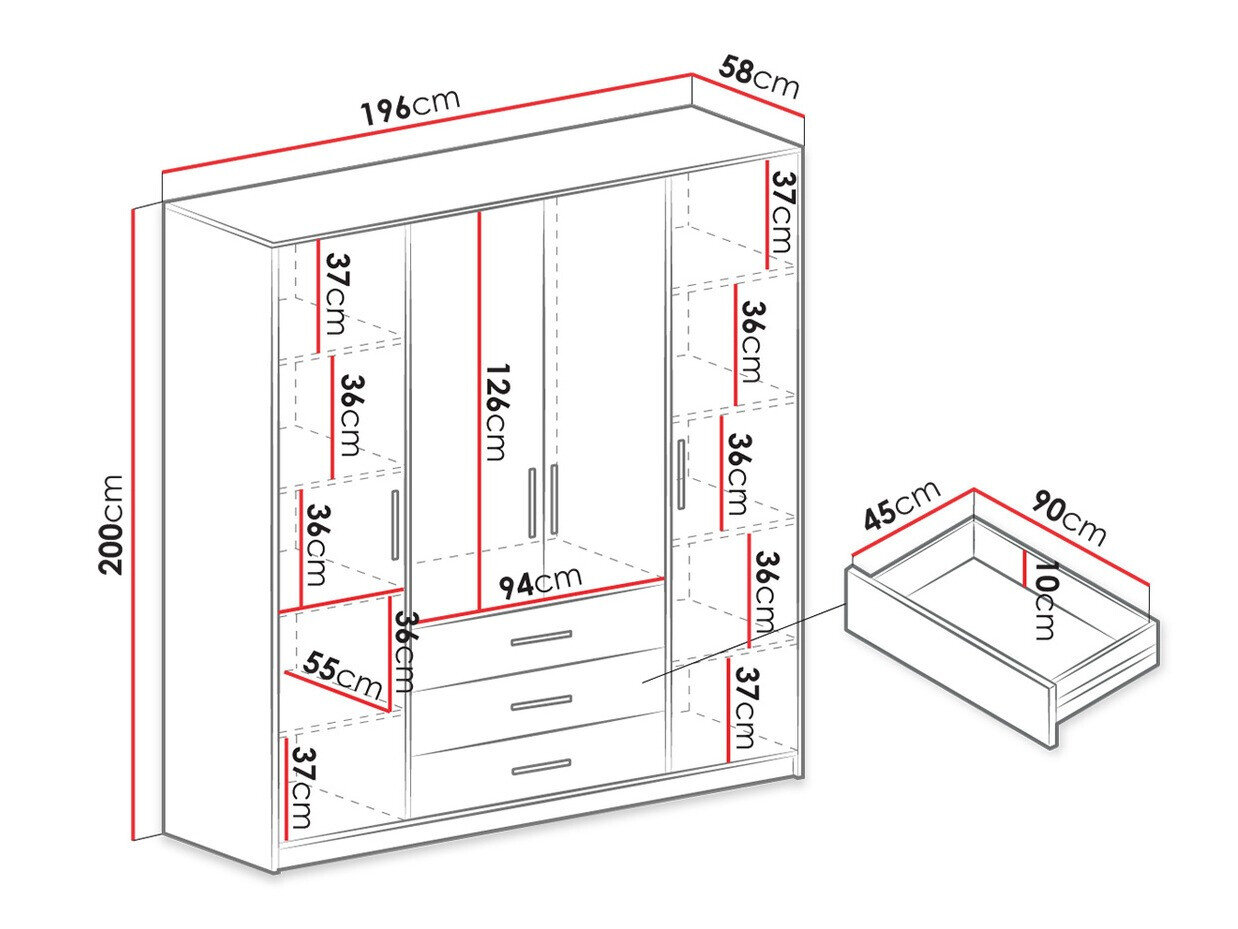 196cm
58cm
200cm
37cm
36cm
36cm
36cm
55cm
37cm
126cm
94cm
37cm
36cm
36cm
36cm
37cm
45cm
90cm
10cm