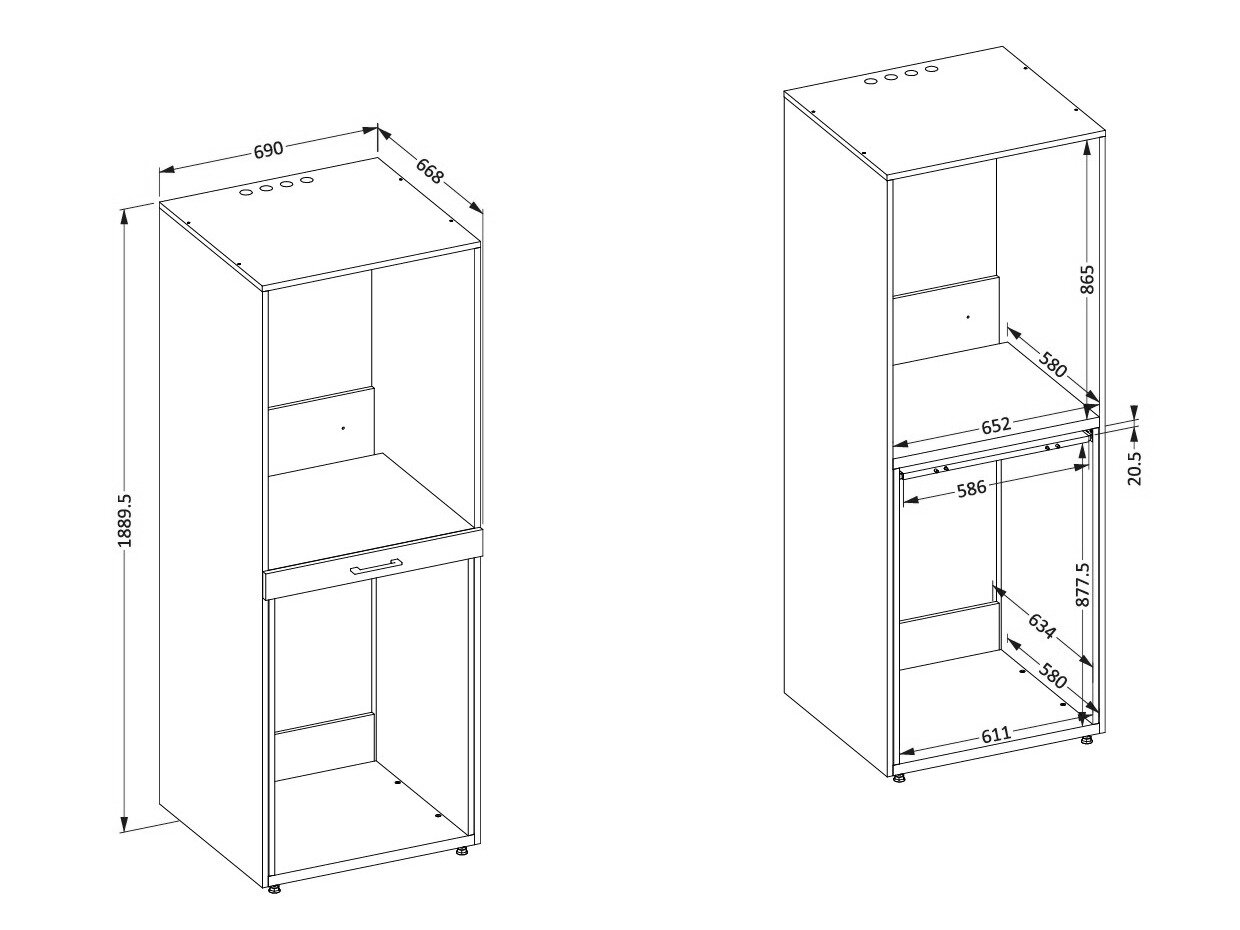 690
668
1889.5
865
580
652
20.5
586
877.5
634
580
611