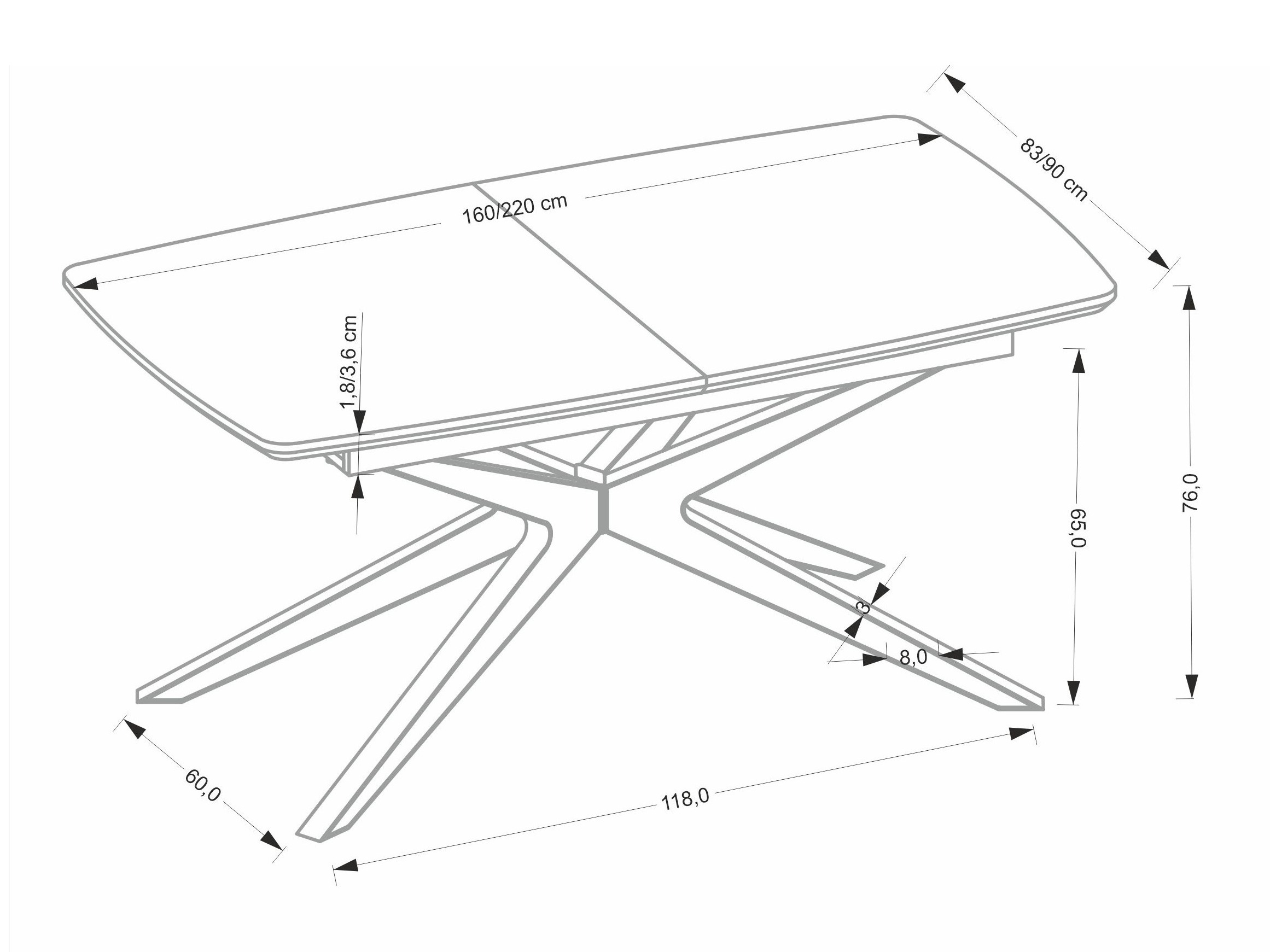 160/220 cm
83/90 cm
1,8/3,6 cm
65,0
76,0
3
8,0
60,0
118,0