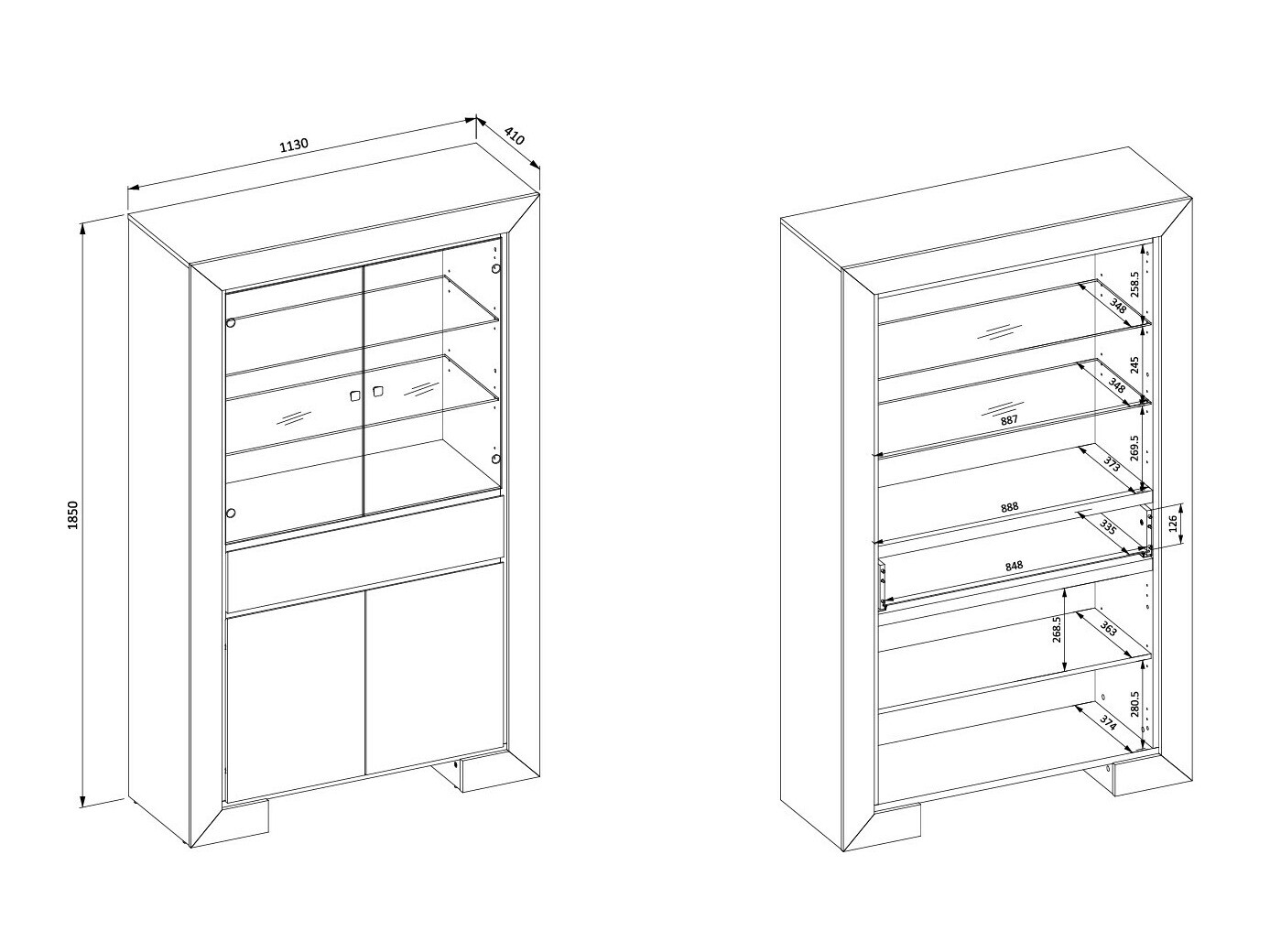 1130
410
1850

258.5
348
245
348
887
269.5
373
888
335
126
848
268.5
363
280.5
374