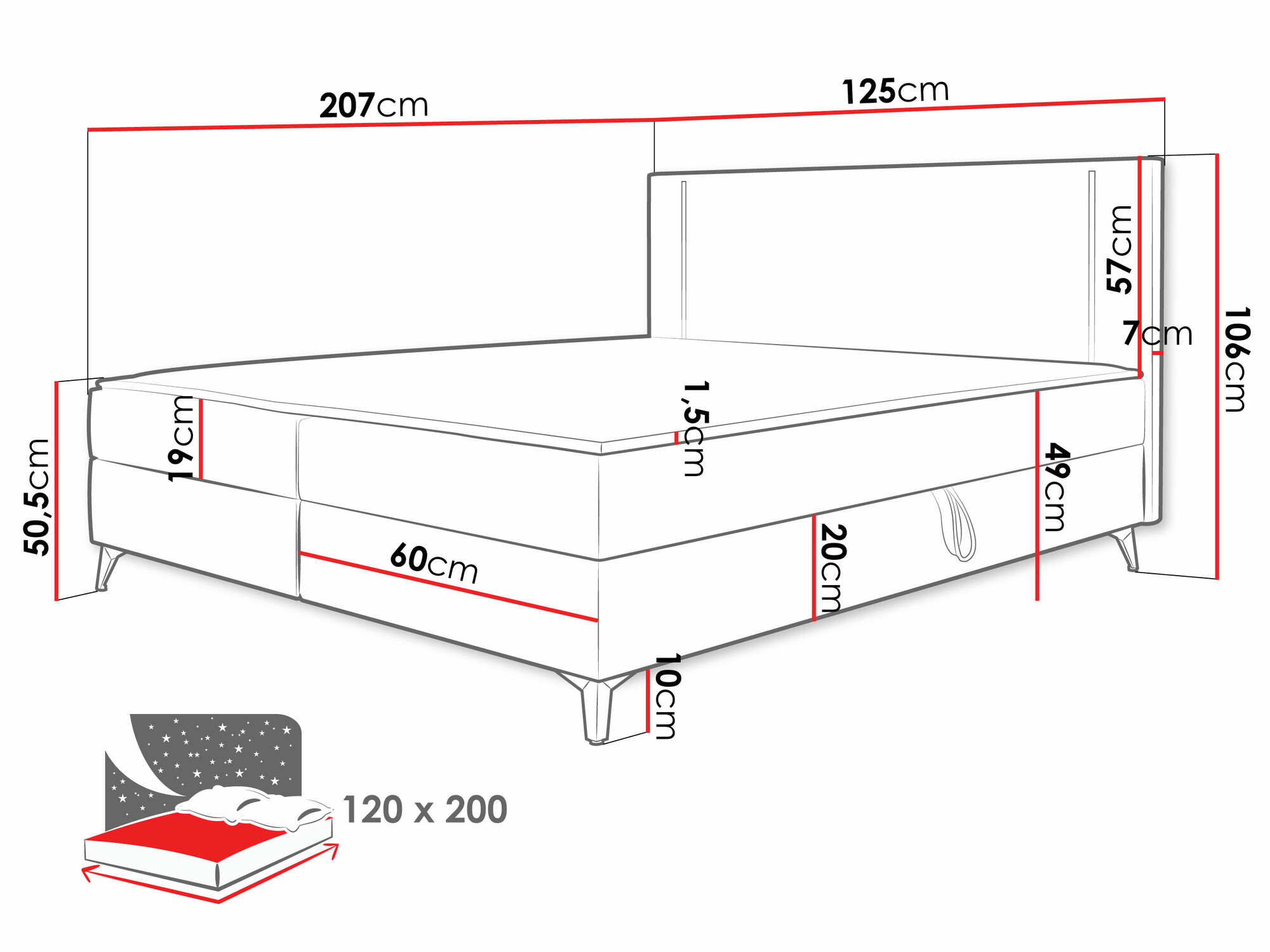 207cm
125cm
57cm
7cm
106cm
50,5cm
19cm
1,5cm
49cm
60cm
20cm
10cm
120 x 200