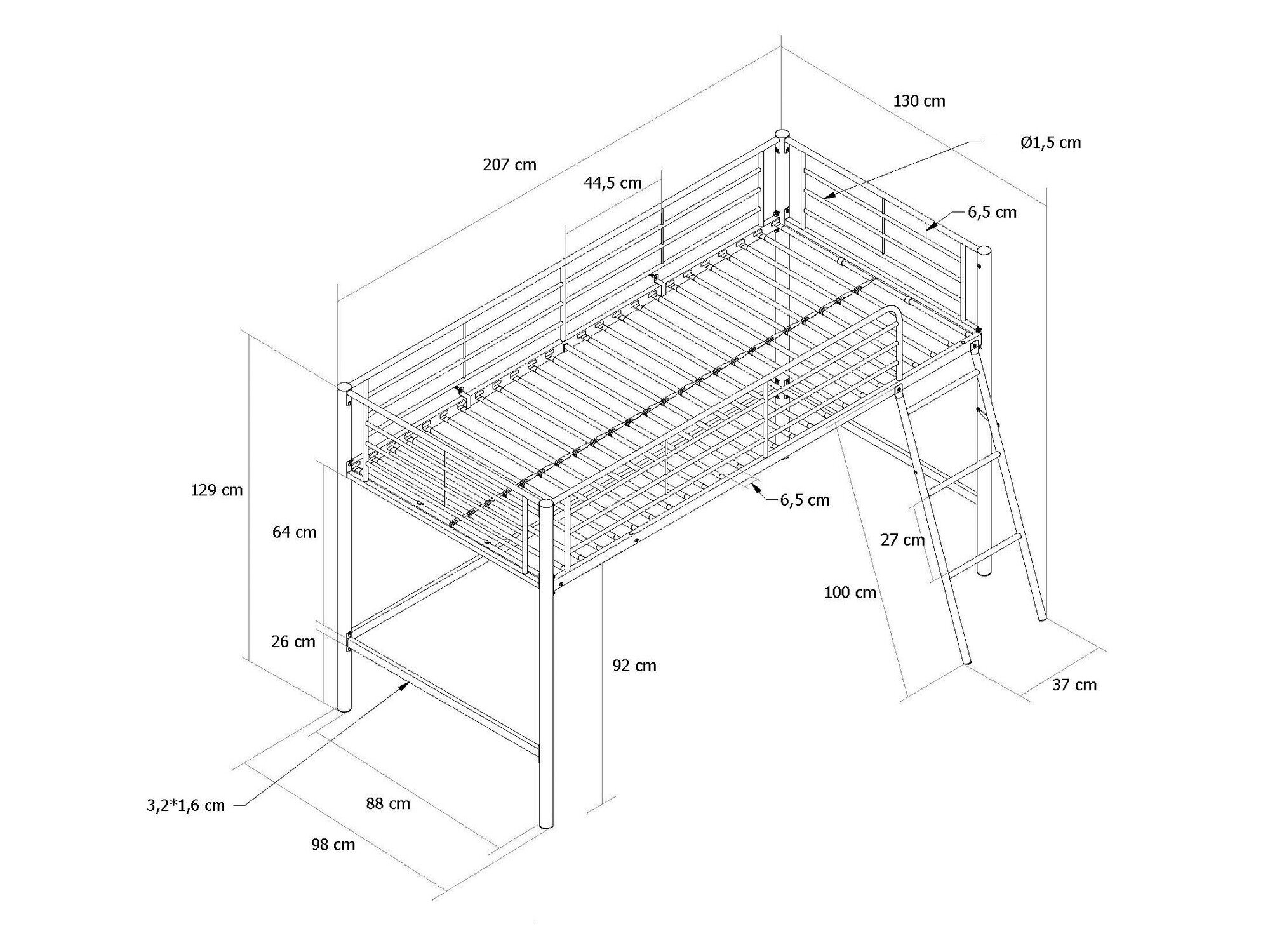 130 cm
Ø1,5 cm
207 cm
44,5 cm
6,5 cm
129 cm
64 cm
6,5 cm
27 cm
100 cm
26 cm
92 cm
37 cm
3,2*1,6 cm
88 cm
98 cm