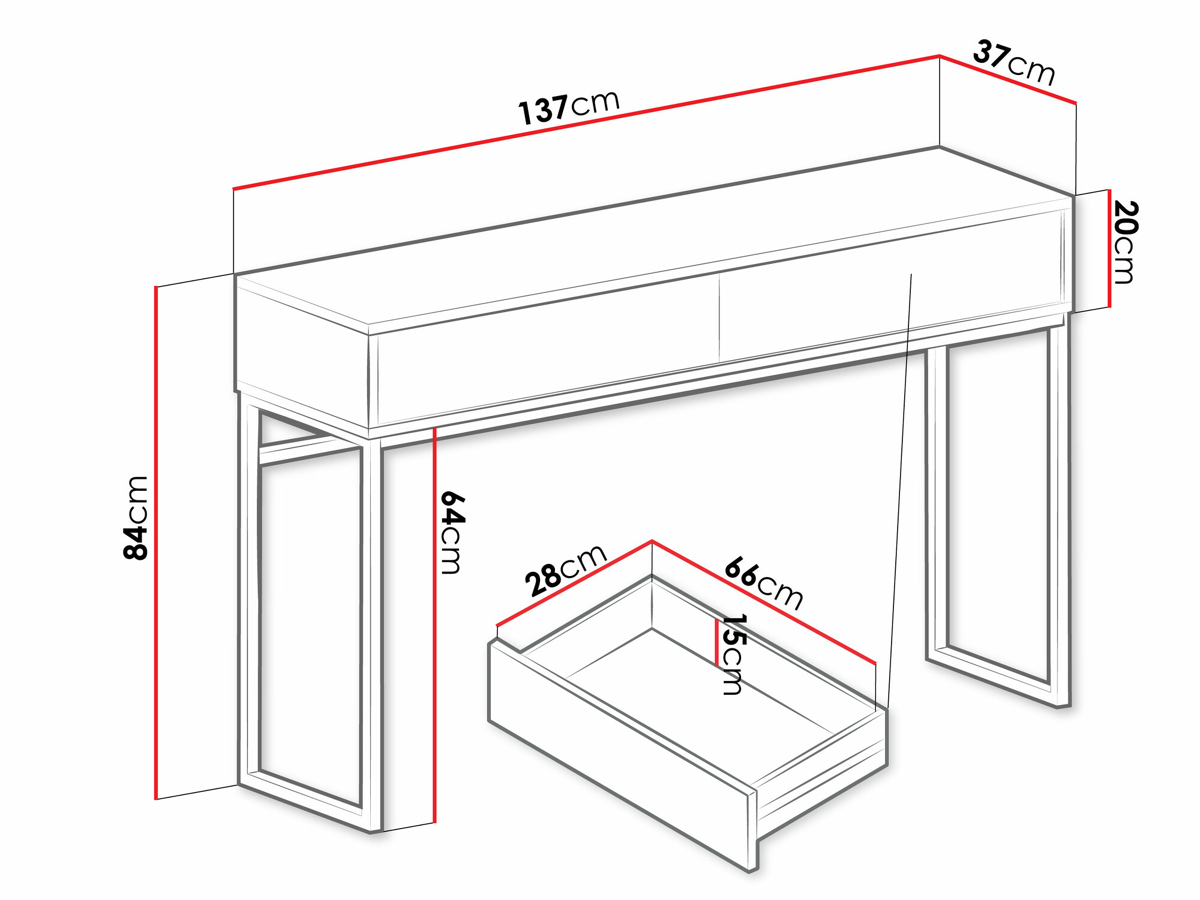 137cm
37cm
20cm
84cm
64cm
28cm
66cm
15cm