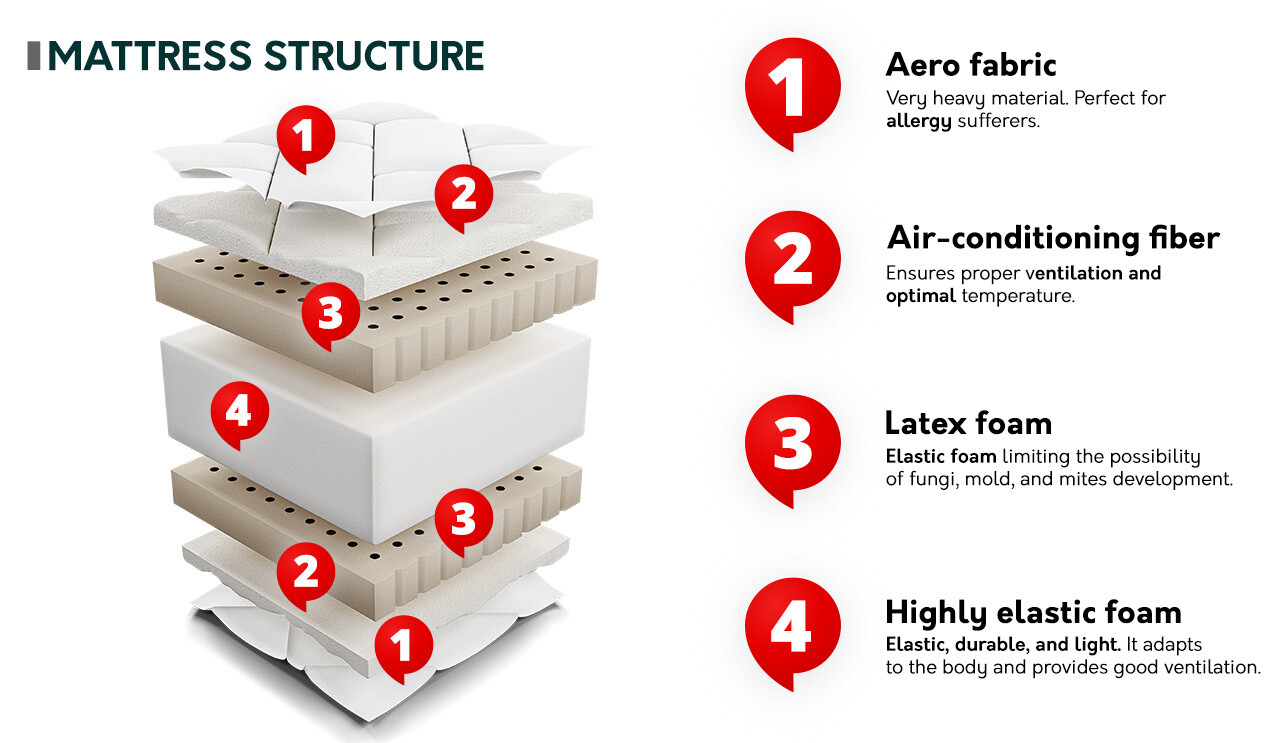 MATTRESS STRUCTURE

1
2
3
4
3
2
1

1
Aero fabric
Very heavy material. Perfect for allergy sufferers.

2
Air-conditioning fiber
Ensures proper ventilation and optimal temperature.

3
Latex foam
Elastic foam limiting the possibility of fungi, mold, and mites development.

4
Highly elastic foam
Elastic, durable, and light. It adapts to the body and provides good ventilation.