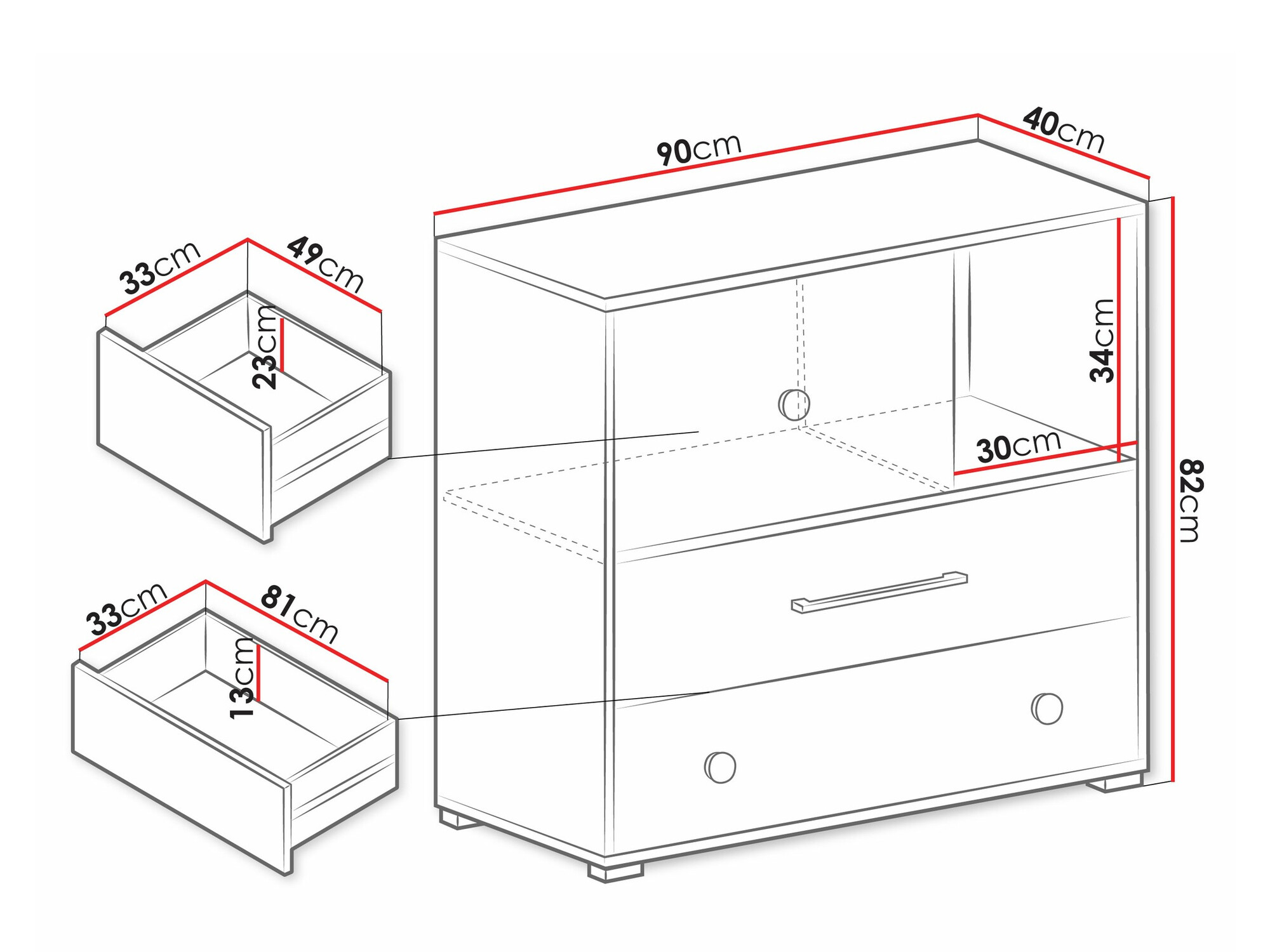 90cm
40cm
33cm
49cm
23cm
34cm
30cm
82cm
33cm
81cm
13cm