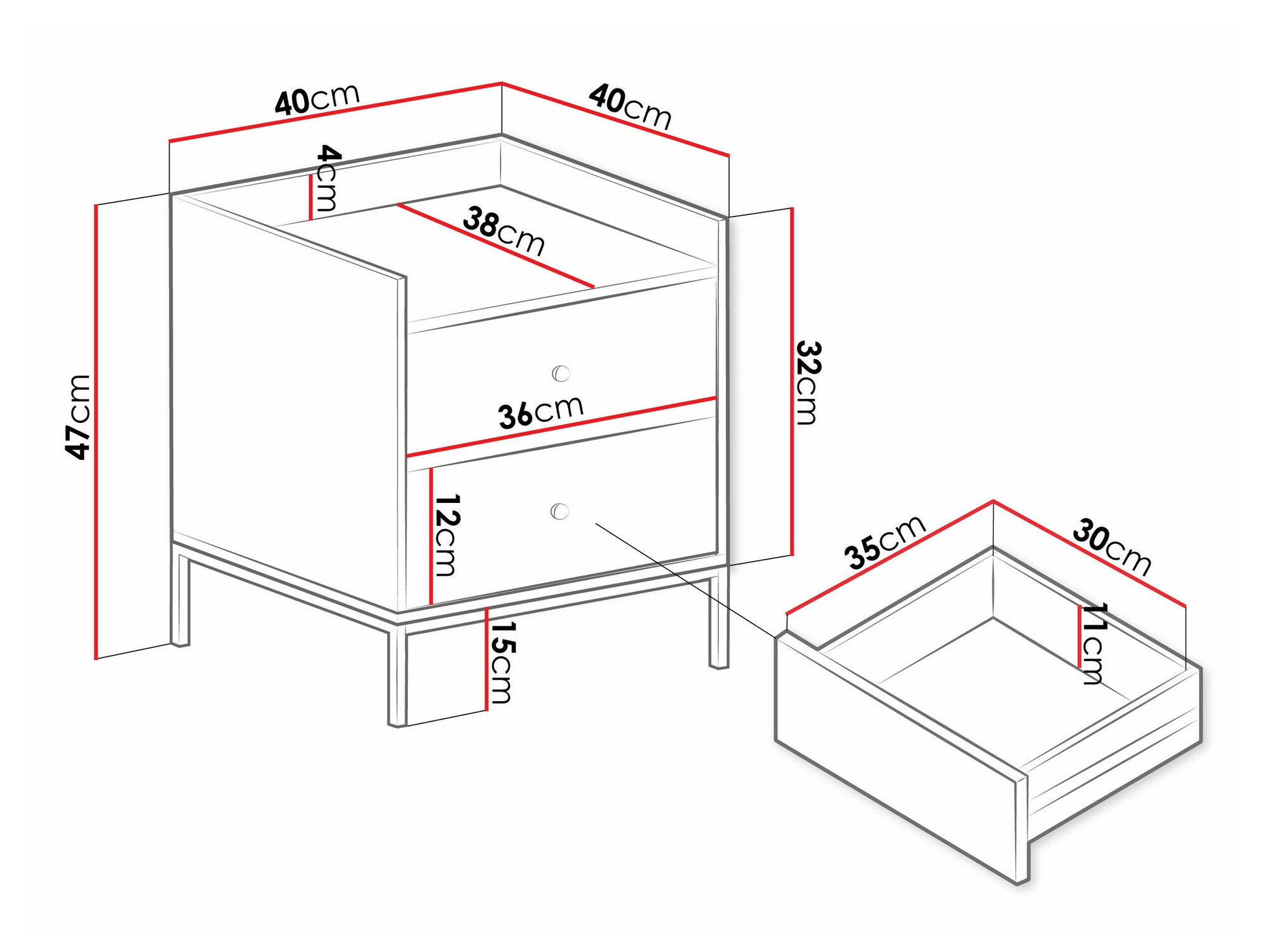 40cm
40cm
4cm
38cm
47cm
32cm
36cm
12cm
15cm
35cm
30cm
11cm