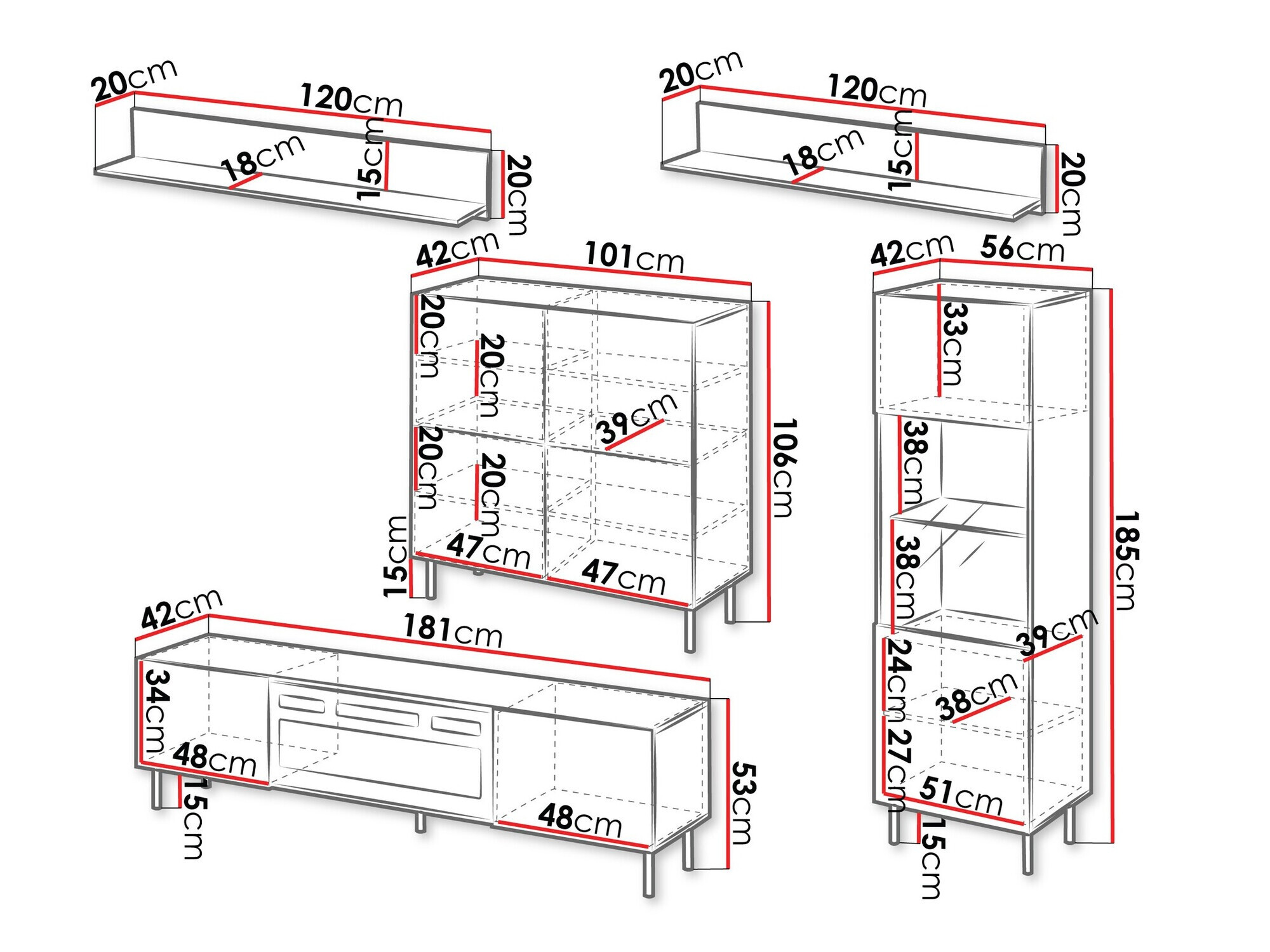 20cm
120cm
18cm
15cm
20cm

20cm
120cm
18cm
15cm
20cm

42cm
101cm
20cm
20cm
39cm
20cm
20cm
106cm
15cm
47cm
47cm

42cm
56cm
33cm
38cm
38cm
185cm
39cm
24cm
38cm
27cm
51cm
15cm

42cm
181cm
34cm
48cm
15cm
48cm
53cm