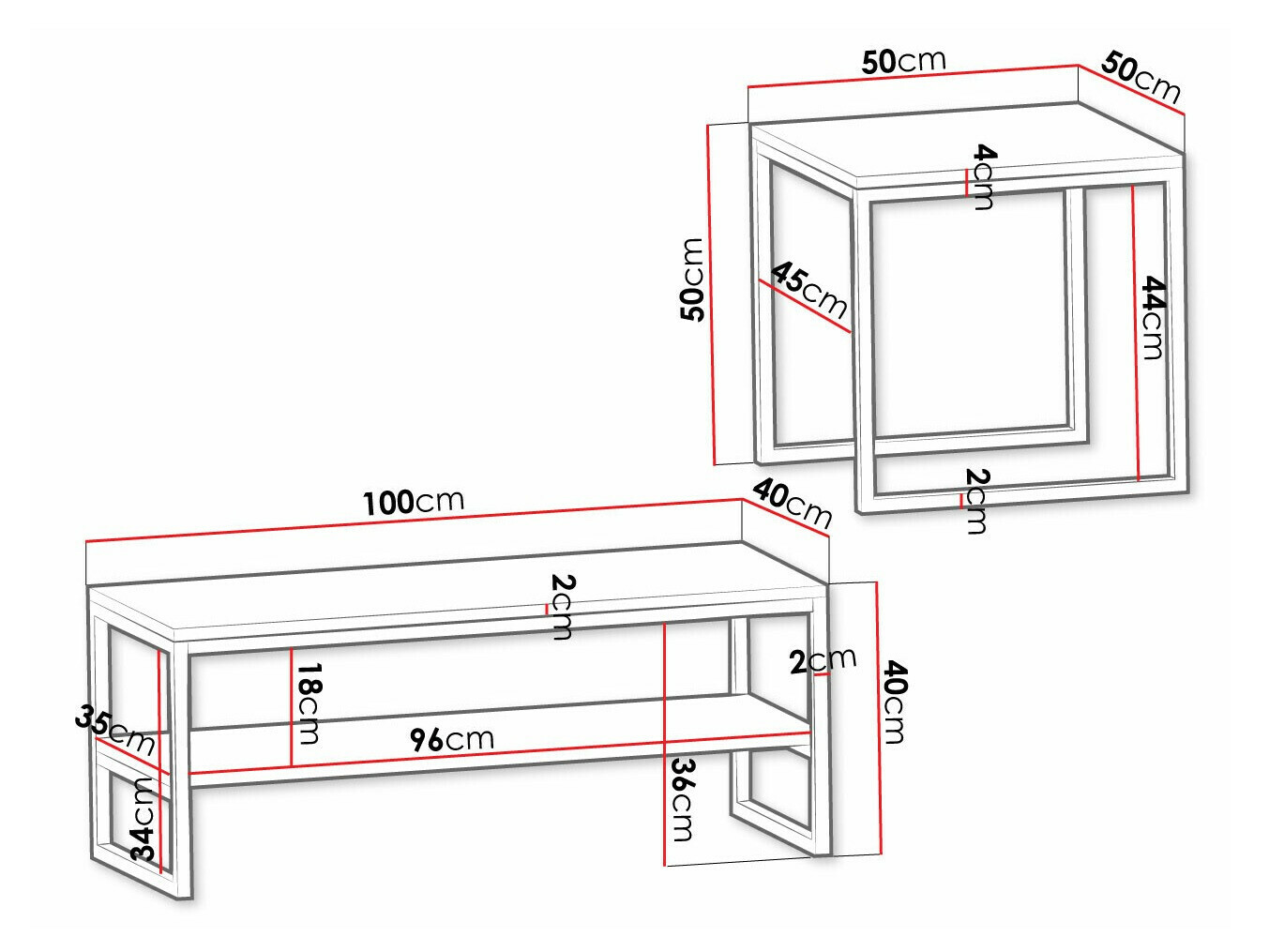 50cm
50cm
4cm
50cm
45cm
44cm
2cm
100cm
40cm
2cm
2cm
40cm
18cm
35cm
96cm
36cm
34cm