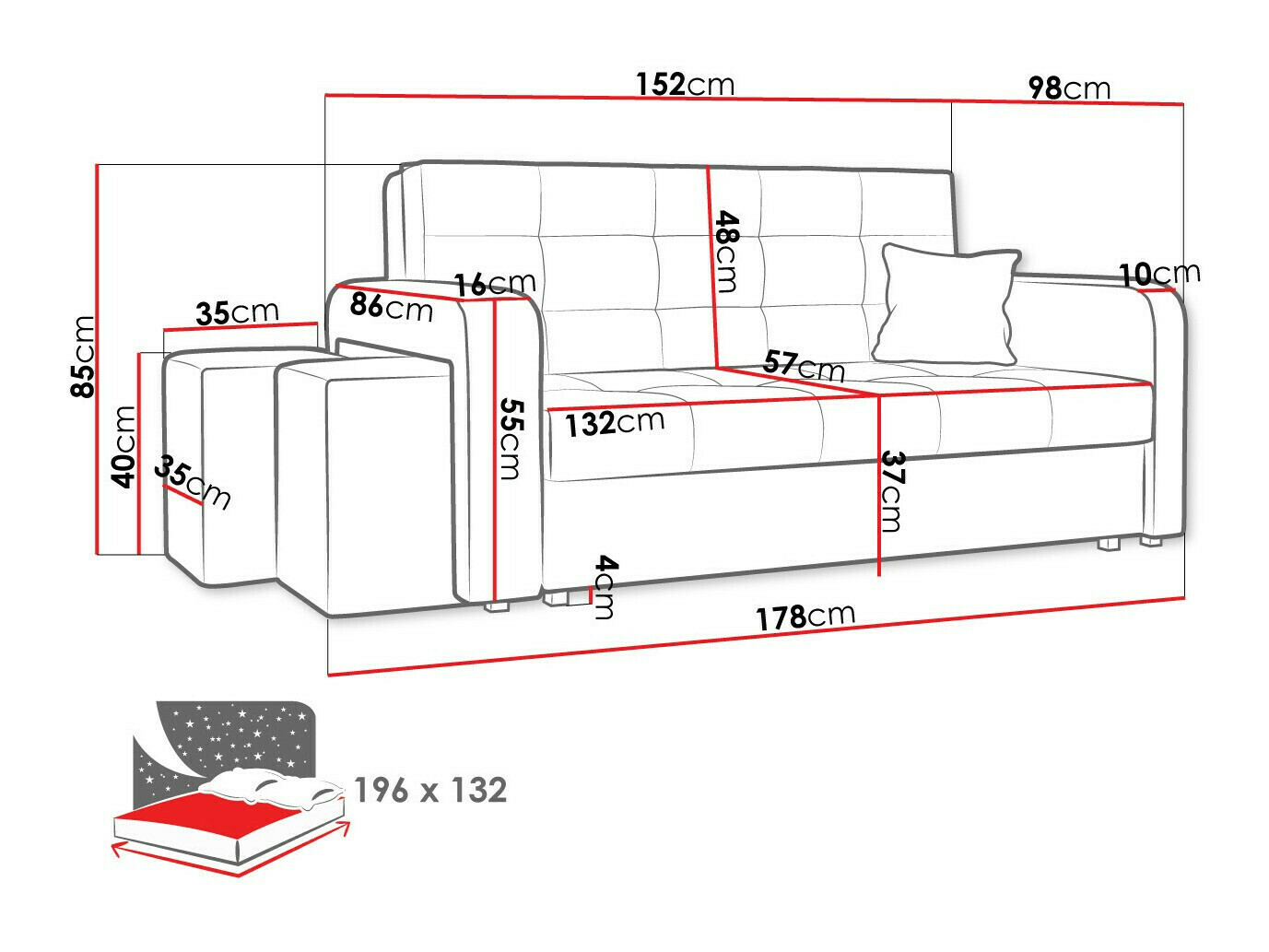 152cm
98cm
85cm
35cm
86cm
16cm
48cm
10cm
40cm
35cm
55cm
57cm
132cm
37cm
4cm
178cm
196 x 132