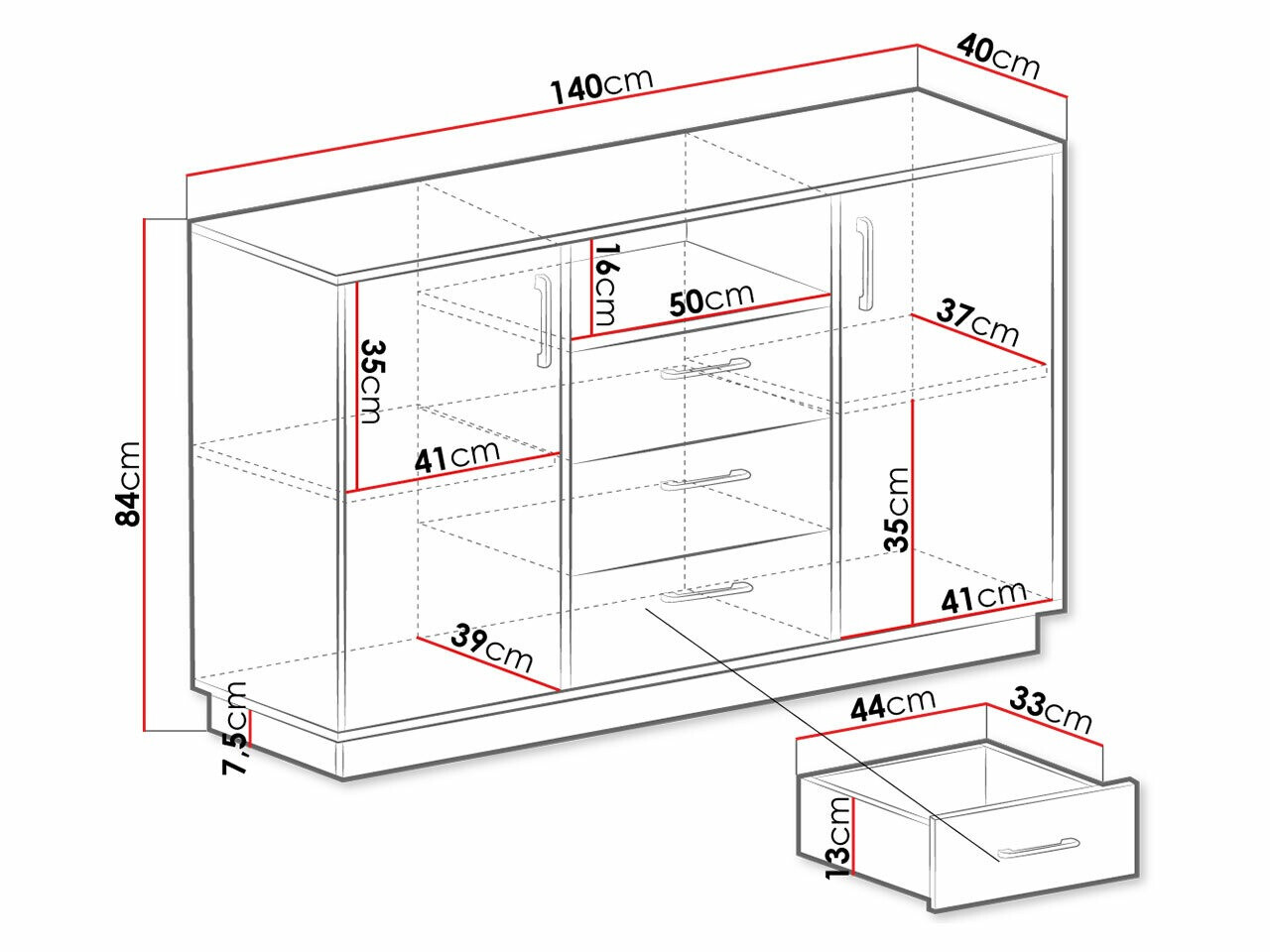 140cm
40cm
84cm
16cm
50cm
37cm
35cm
41cm
35cm
41cm
39cm
7,5cm
44cm
33cm
13cm