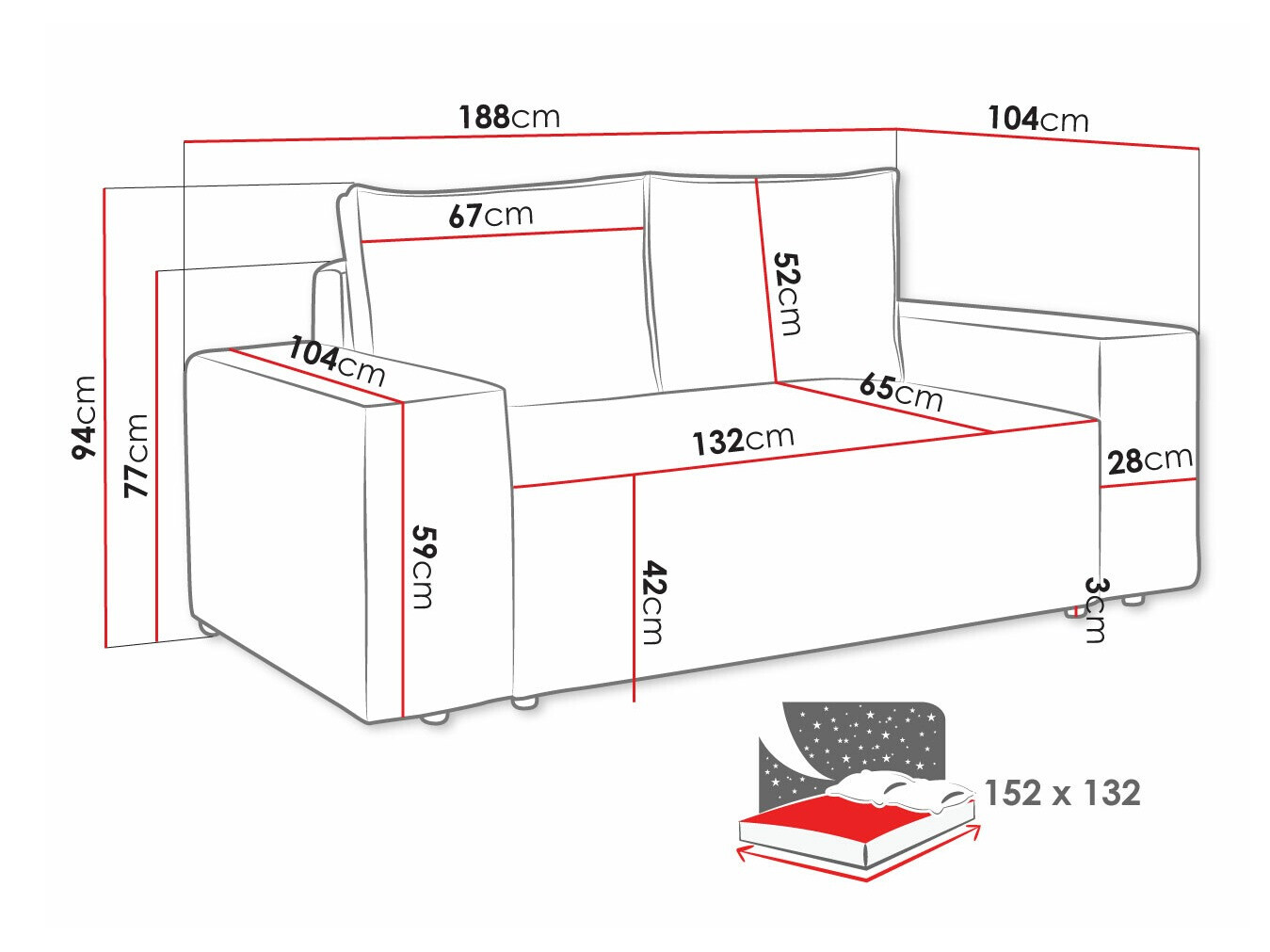 188cm
104cm
67cm
52cm
94cm
77cm
104cm
65cm
132cm
28cm
59cm
42cm
3cm
152 x 132