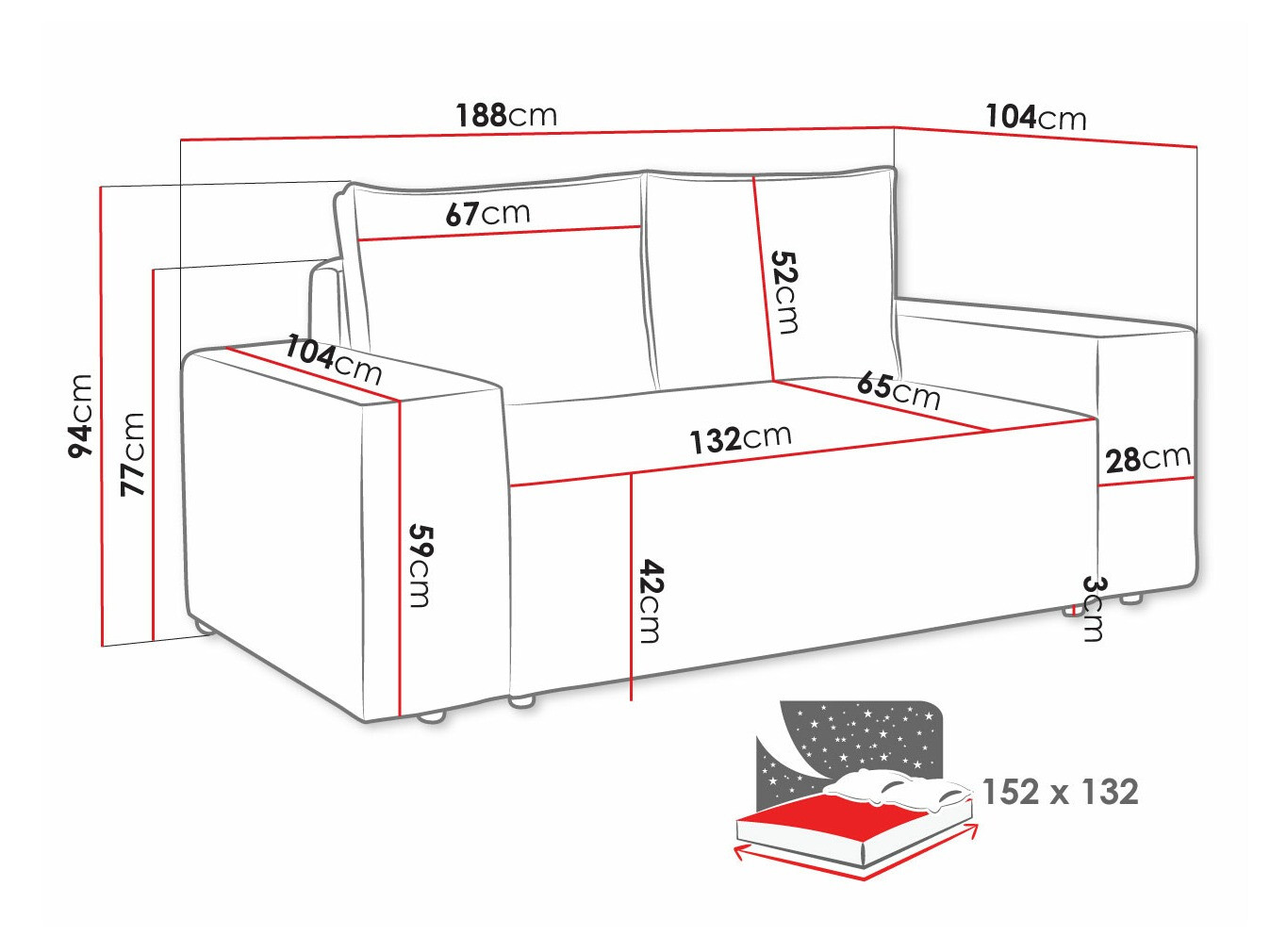 188cm
104cm
67cm
52cm
94cm
77cm
104cm
65cm
132cm
28cm
59cm
42cm
3cm
152 x 132