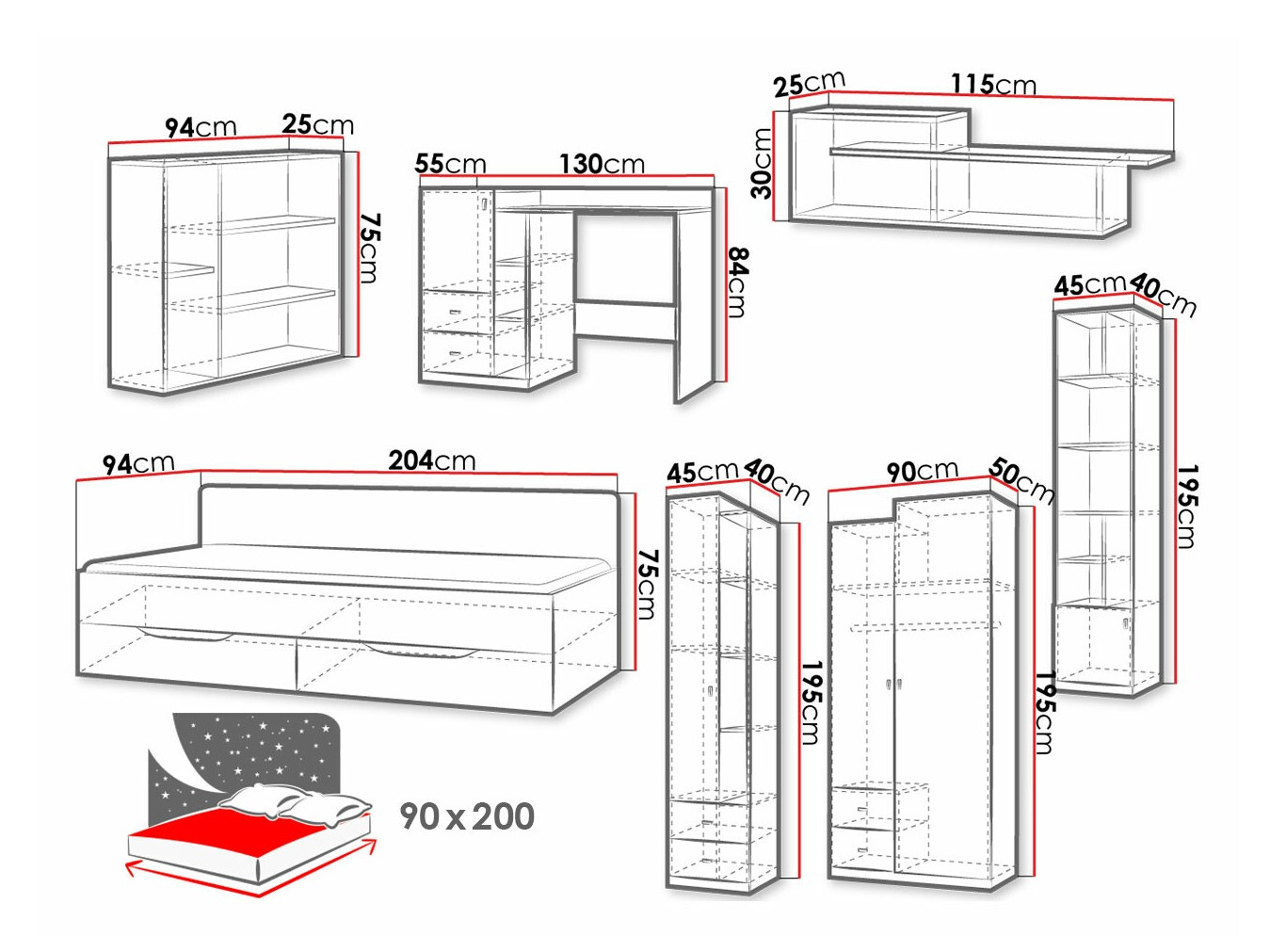 94cm 25cm
75cm
55cm 130cm
84cm
25cm 115cm
30cm
45cm 40cm
195cm
94cm 204cm
75cm
45cm 40cm
195cm
90cm 50cm
195cm
90 x 200