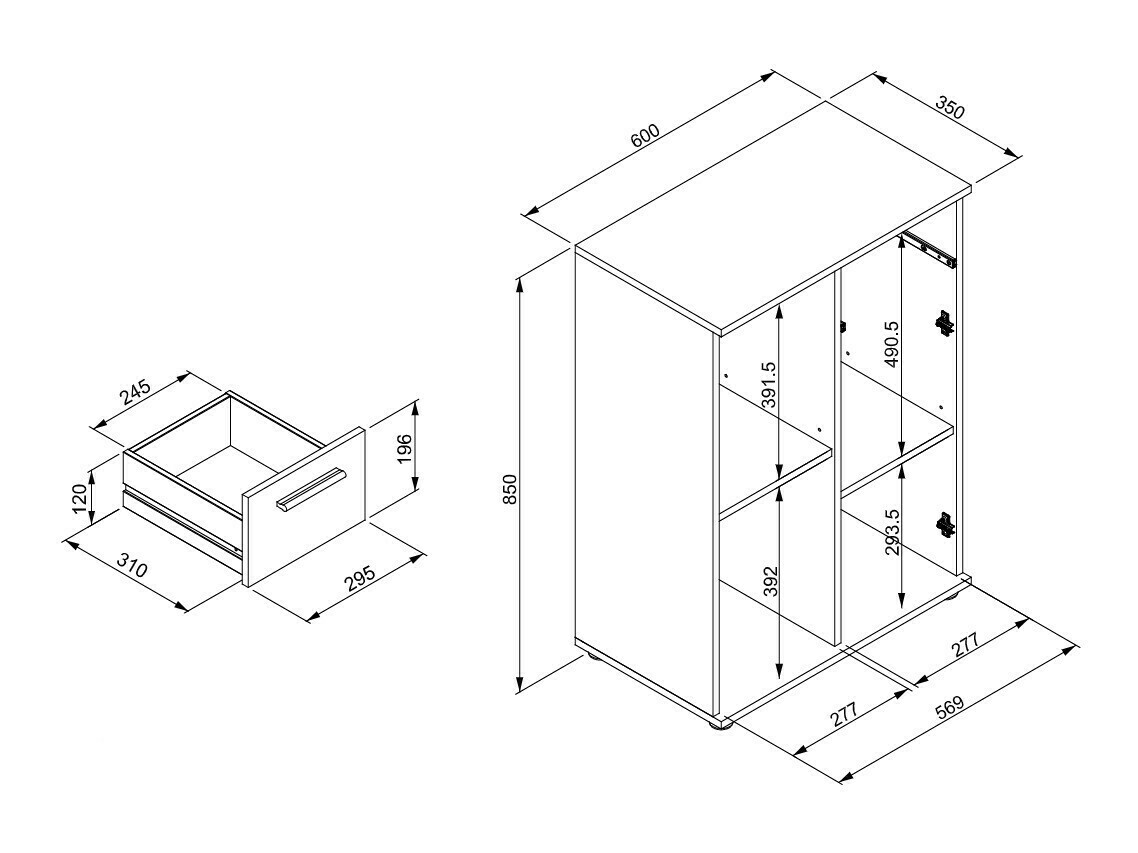 245
196
120
310
295
600
350
850
391.5
490.5
392
293.5
277
277
569