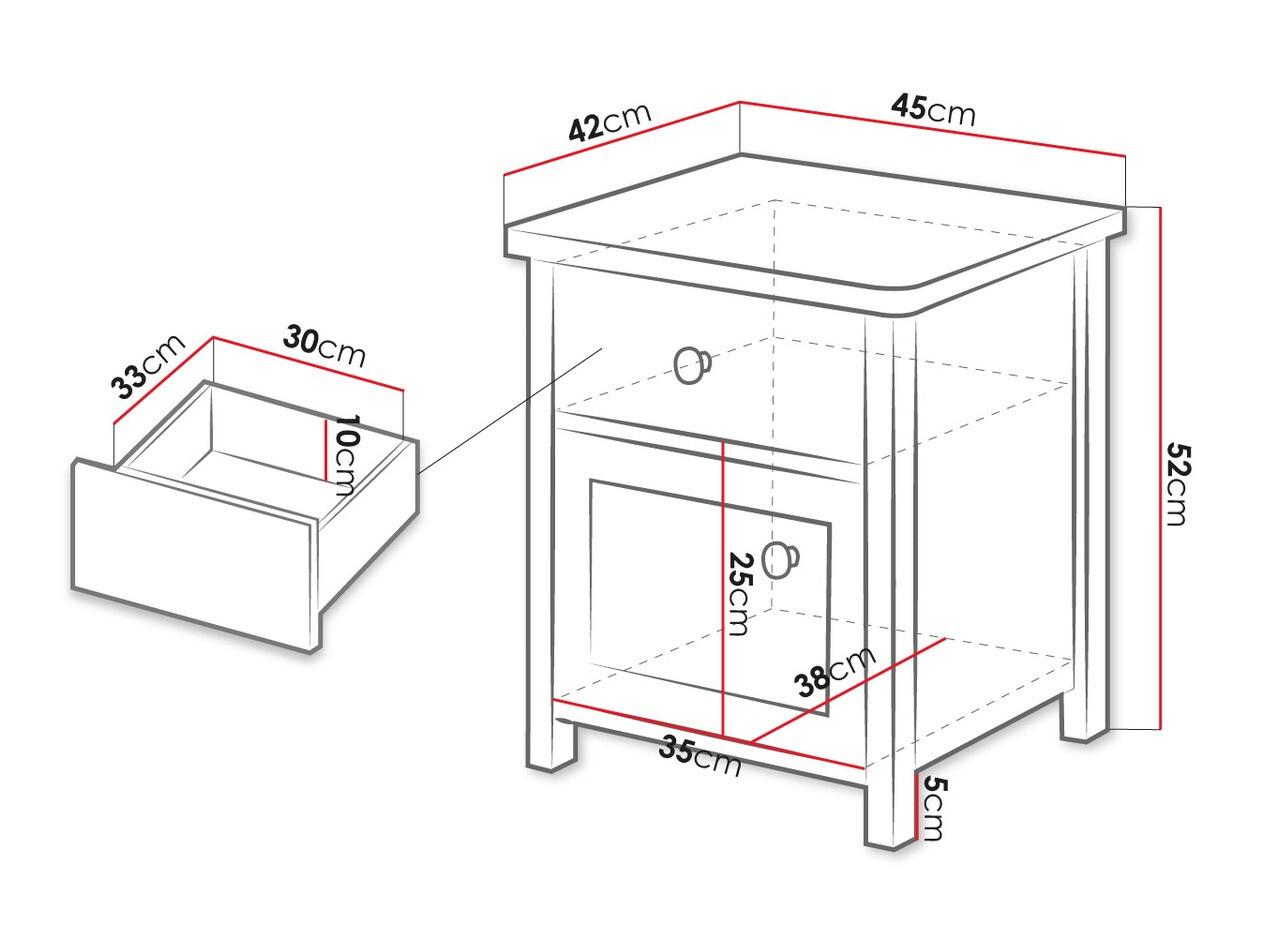 42cm
45cm
33cm
30cm
10cm
52cm
25cm
38cm
35cm
5cm