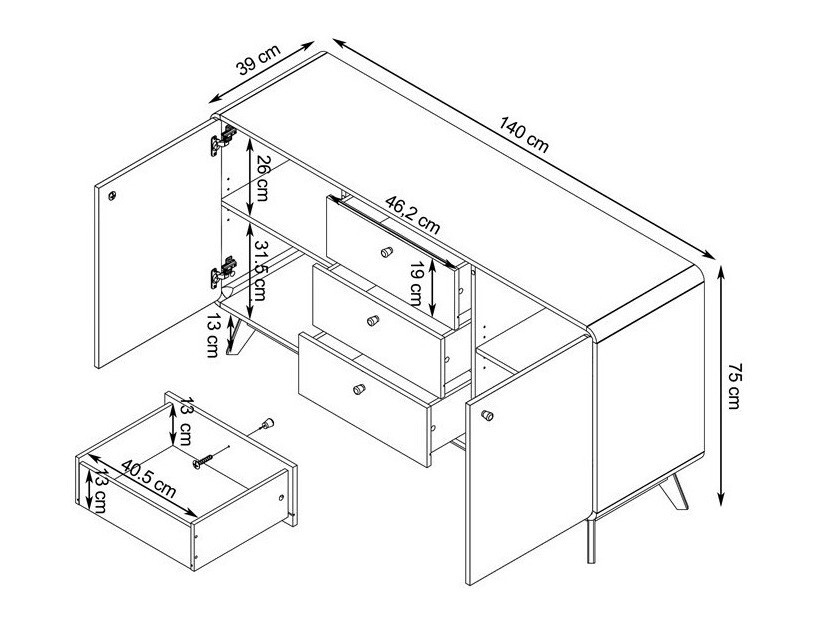 39 cm
140 cm
26 cm
46,2 cm
31.5 cm
19 cm
13 cm
75 cm
13 cm
40.5 cm
13 cm