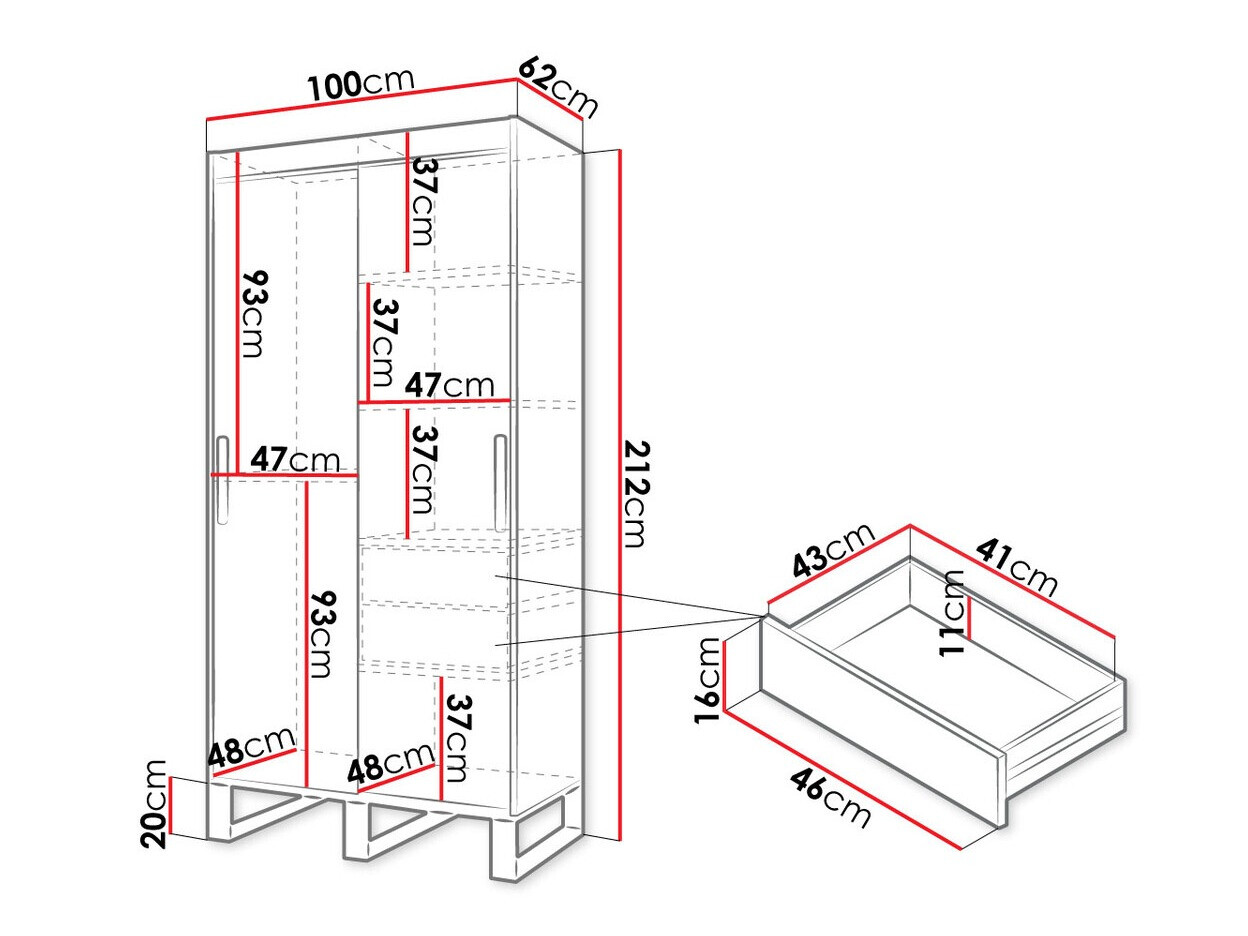 100cm
62cm
37cm
93cm
37cm
47cm
37cm
47cm
212cm
93cm
37cm
48cm
48cm
20cm
43cm
41cm
11cm
16cm
46cm