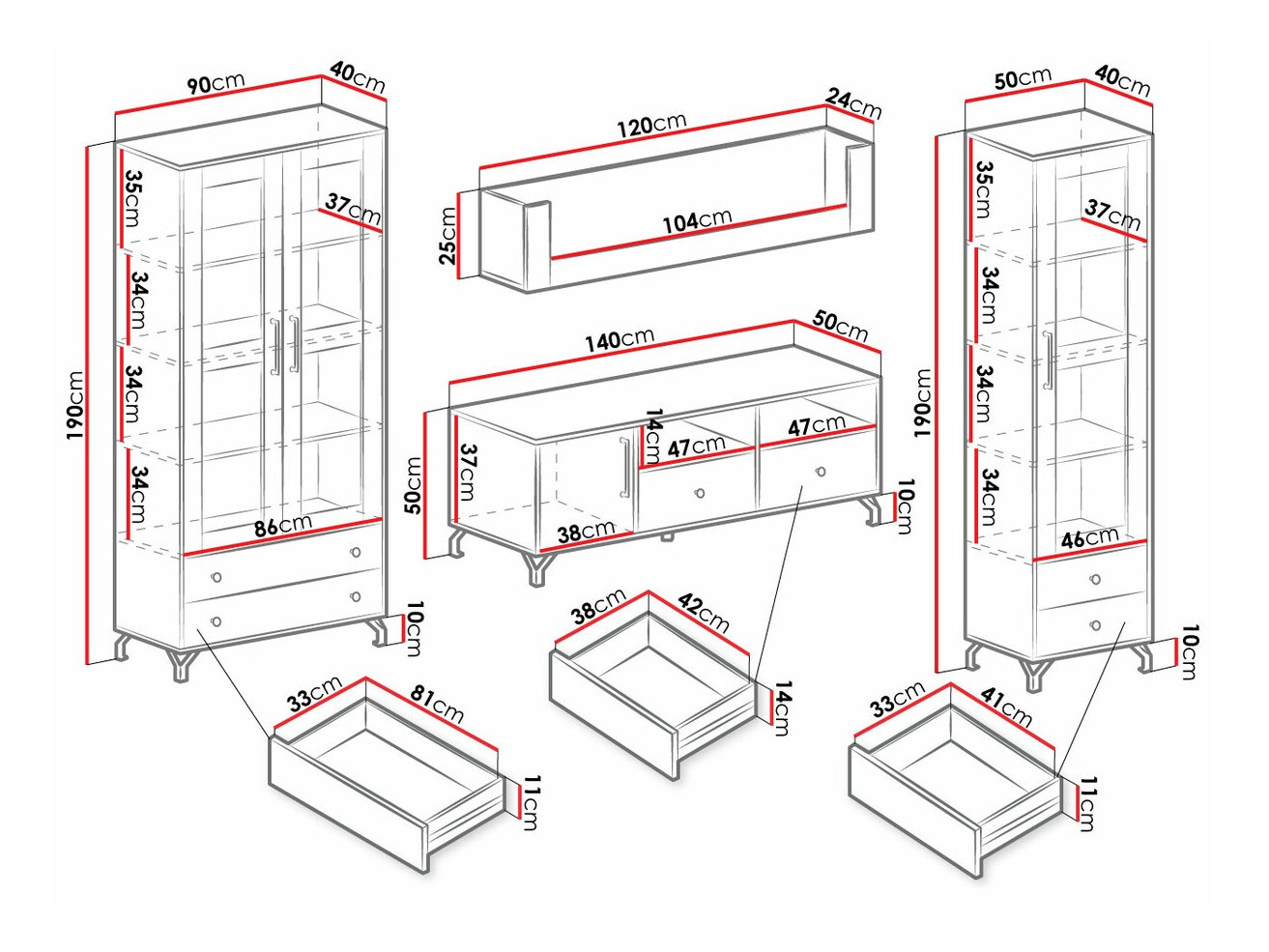 90cm
40cm
190cm
35cm
37cm
34cm
34cm
34cm
86cm
10cm
33cm
81cm
11cm

120cm
24cm
25cm
104cm

140cm
50cm
50cm
37cm
14cm
47cm
47cm
38cm
10cm
38cm
42cm
14cm

50cm
40cm
190cm
35cm
37cm
34cm
34cm
34cm
46cm
10cm
33cm
41cm
11cm