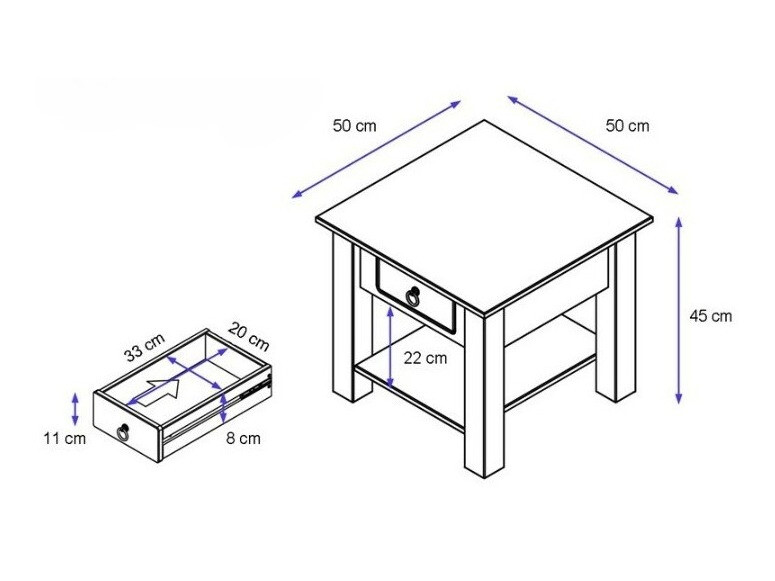 50 cm

50 cm

45 cm

22 cm

33 cm

20 cm

11 cm

8 cm